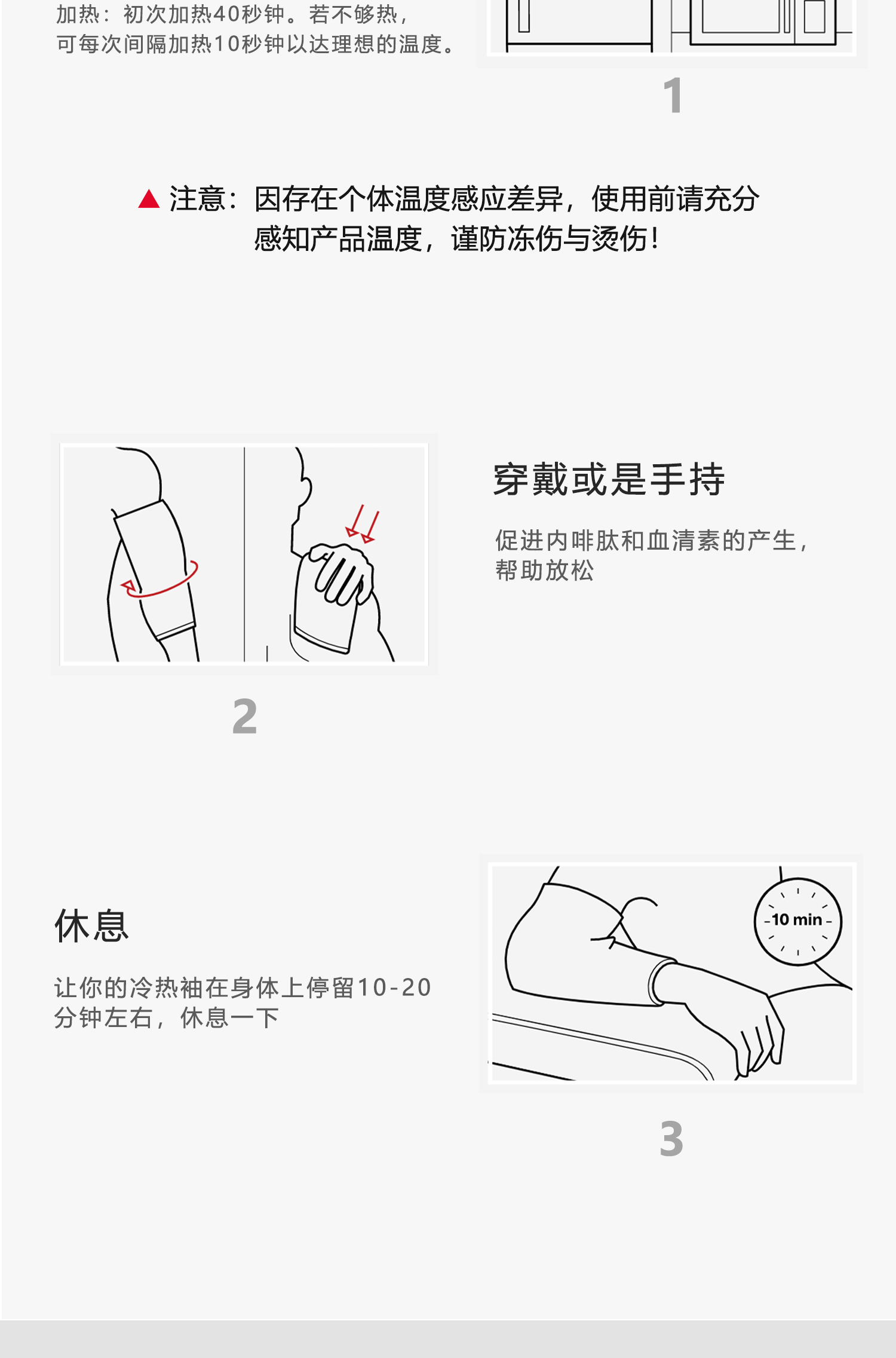 加热：初次加热40秒钟。若不够热，可每次间隔加热10秒钟以达理想的温度。

1

▲ 注意：因存在个体温度感应差异，使用前请充分感知产品温度，谨防冻伤与烫伤！

穿戴或是手持

促进内啡肽和血清素的产生，帮助放松

2

休息

让你的冷热袖在身体上停留10-20分钟左右，休息一下

10 min

3