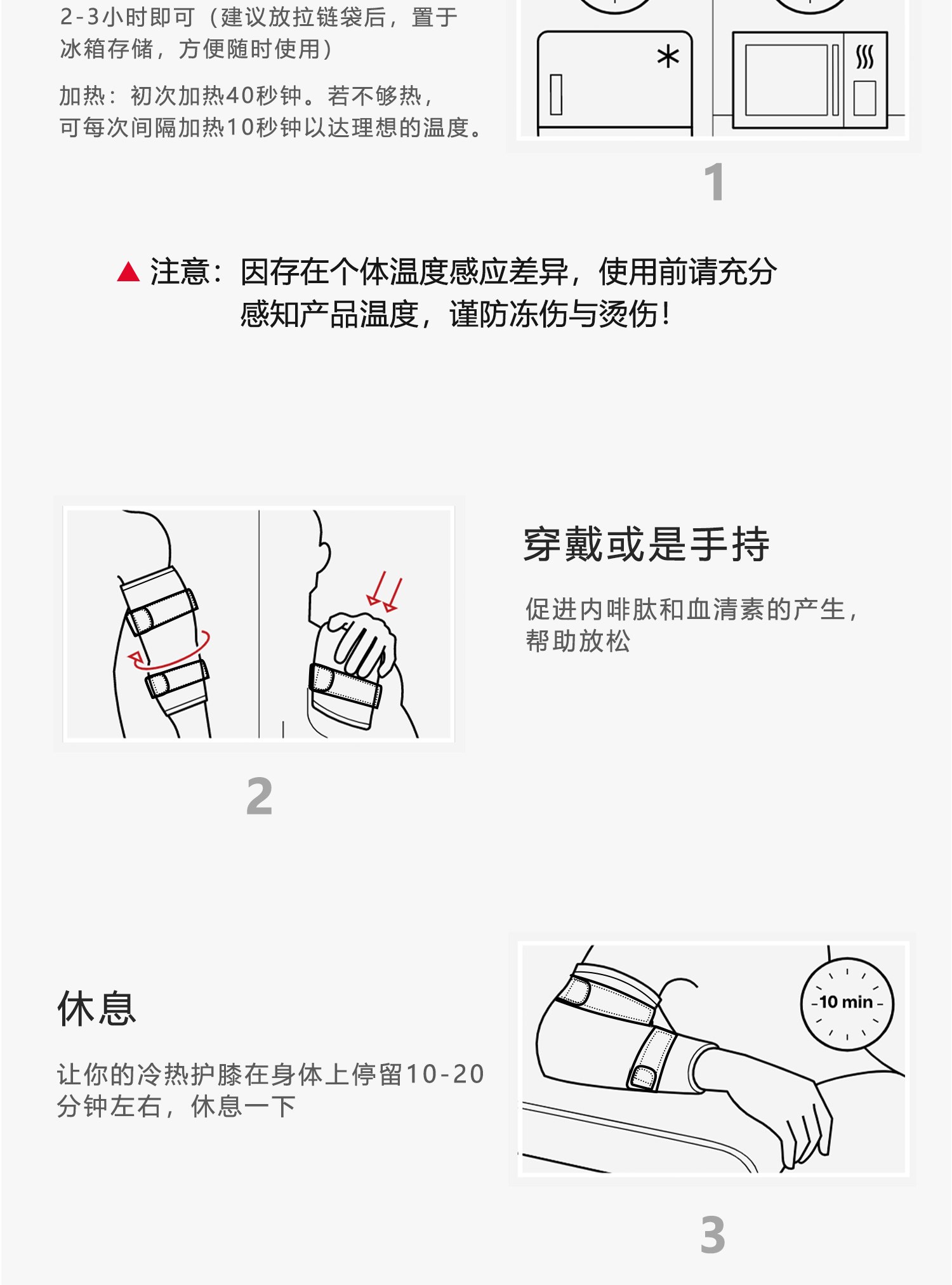 2-3小时即可（建议放拉链袋后，置于冰箱存储，方便随时使用）

加热：初次加热40秒钟。若不够热，可每次间隔加热10秒钟以达理想的温度。

1

▲ 注意：因存在个体温度感应差异，使用前请充分感知产品温度，谨防冻伤与烫伤！

穿戴或是手持

促进内啡肽和血清素的产生，帮助放松

2

休息

让你的冷热护膝在身体上停留10-20分钟左右，休息一下

10 min

3